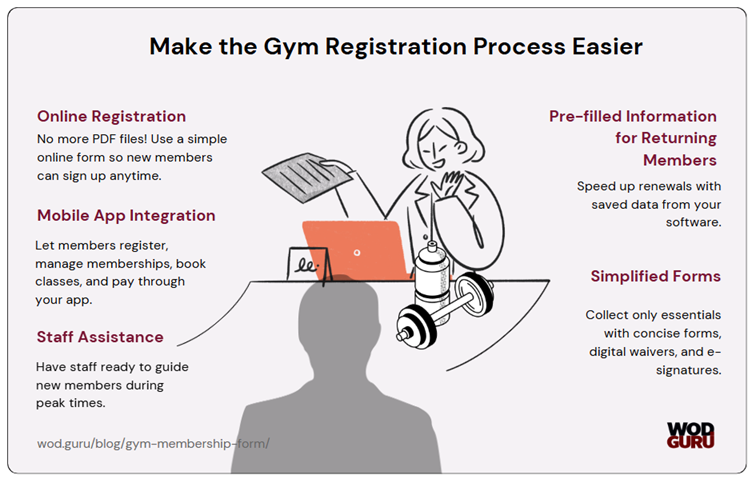 Make the Gym Registration Process Easier

Online Registration
No more PDF files! Use a simple online form so new members can sign up anytime.

Mobile App Integration
Let members register, manage memberships, book classes, and pay through your app.

Staff Assistance
Have staff ready to guide new members during peak times.

Pre-filled Information for Returning Members
Speed up renewals with saved data from your software.

Simplified Forms
Collect only essentials with concise forms, digital waivers, and e-signatures.

wod.guru/blog/gym-membership-form/

WOD GURU